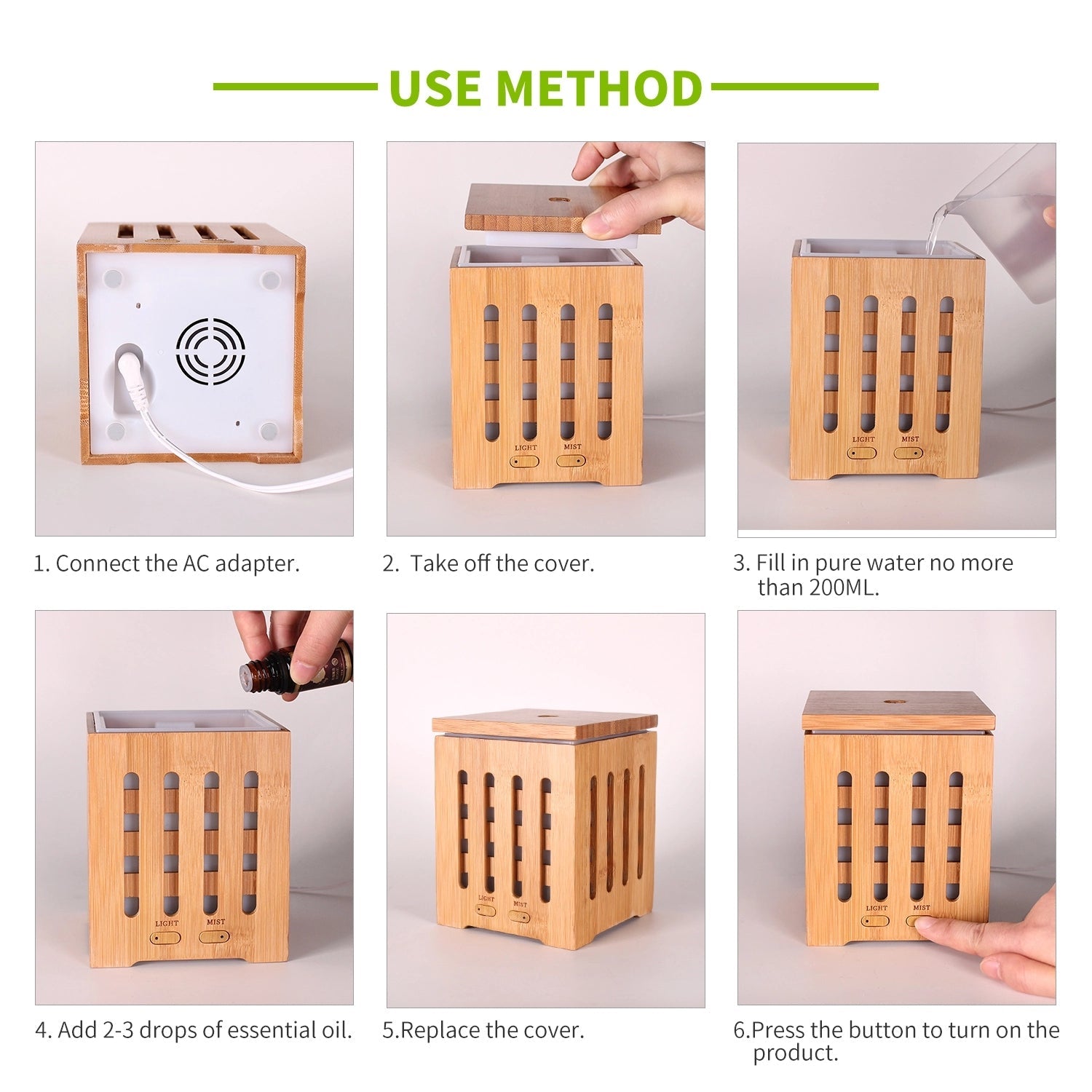 USE METHOD

LIGHT MIST

LIGHT MIST

1. Connect the AC adapter.

2. Take off the cover.

3. Fill in pure water no more than 200ML.

LIGHT MIST

LIGHT MIST

LIGHT MIST

4. Add 2-3 drops of essential oil.

5.Replace the cover.

6.Press the button to turn on the product.