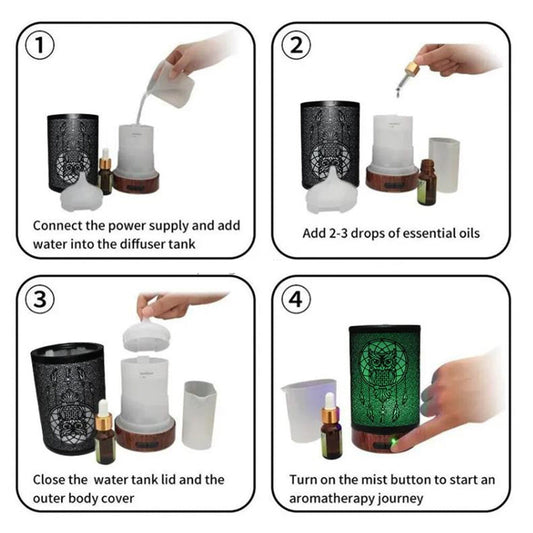 1

Connect the power supply and add water into the diffuser tank

2

Add 2-3 drops of essential oils

3

Close the  water tank lid and the outer body cover

4

Turn on the mist button to start an aromatherapy journey